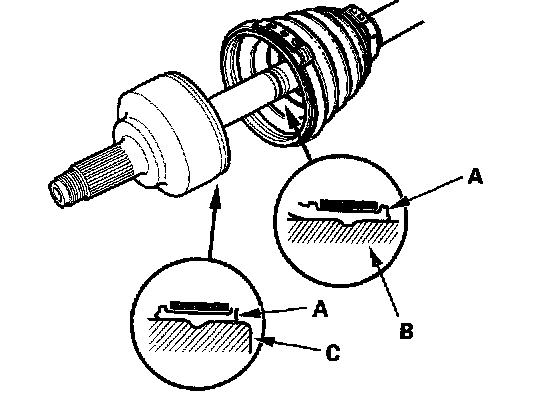 A
B
A
C