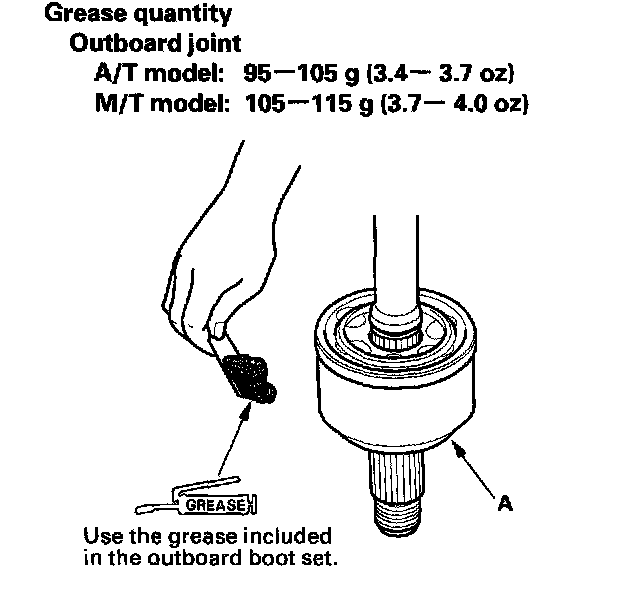 Grease quantity
Outboard joint
A/T model: 95—105 g (3.4— 3.7 oz)
M/T model: 105—115 g (3.7— 4.0 oz)

GREASE

Use the grease included in the outboard boot set.

A