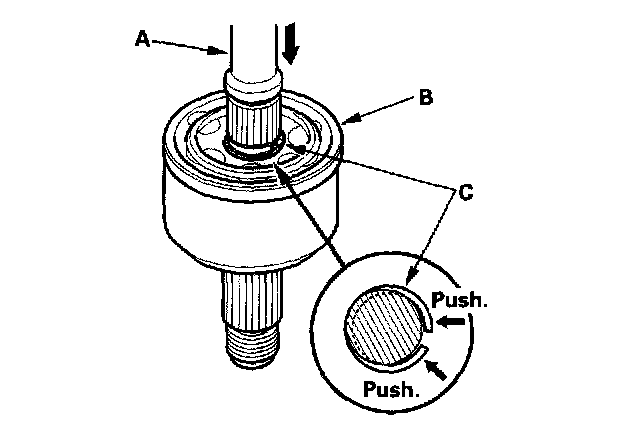 A
B
C
Push.
Push.