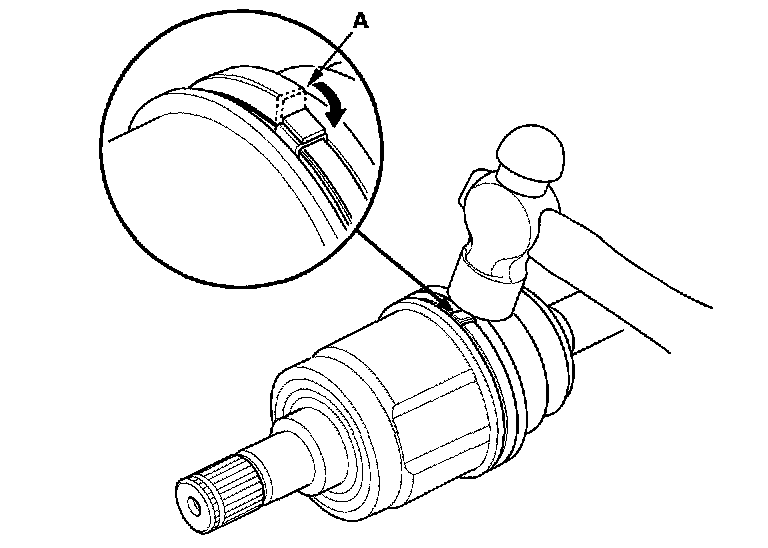 A