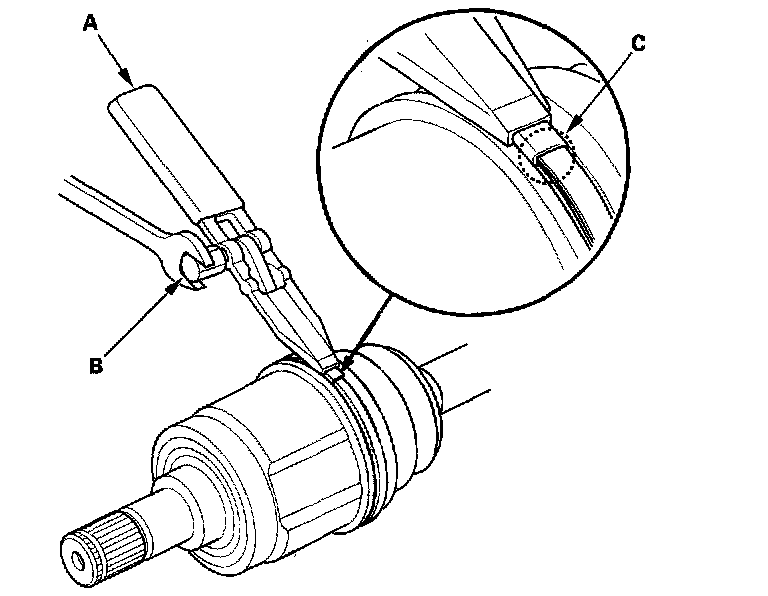 A

C

B