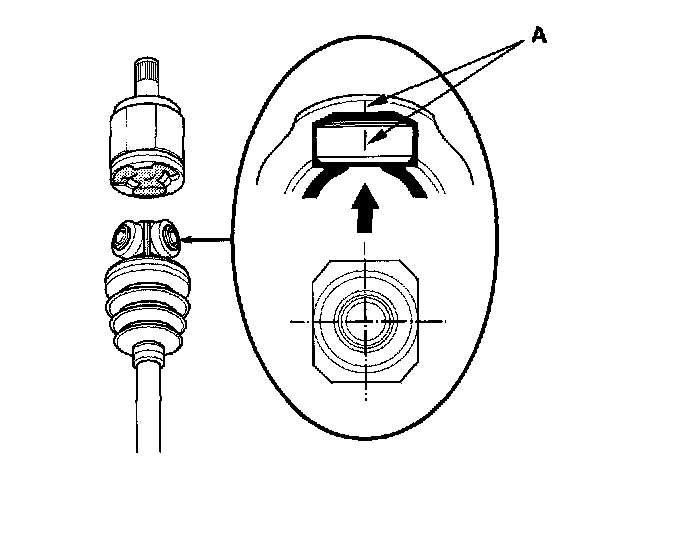 A