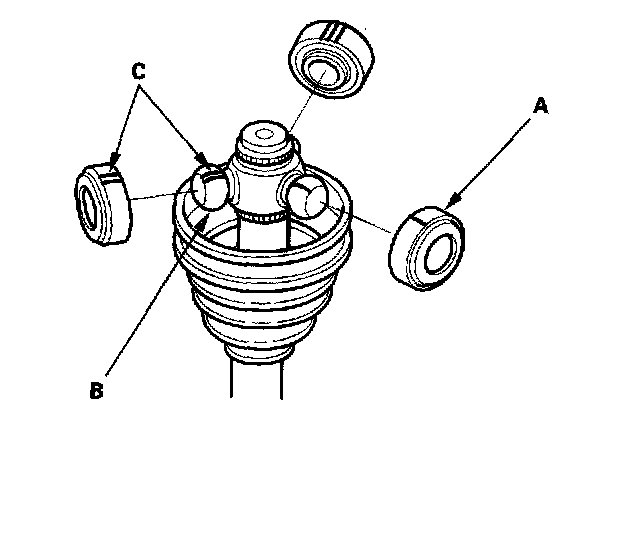 C
A
B