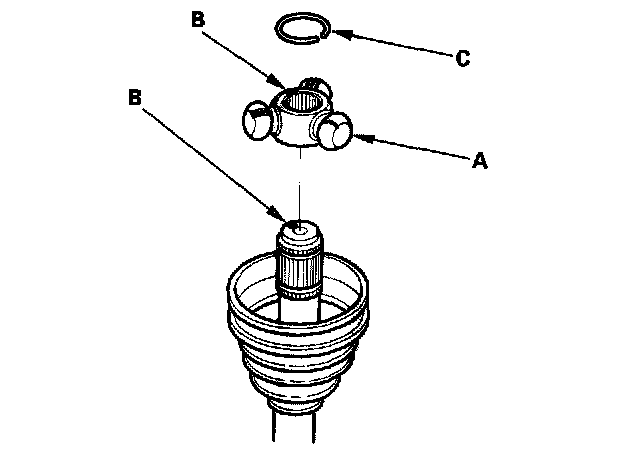 B
C
B
A