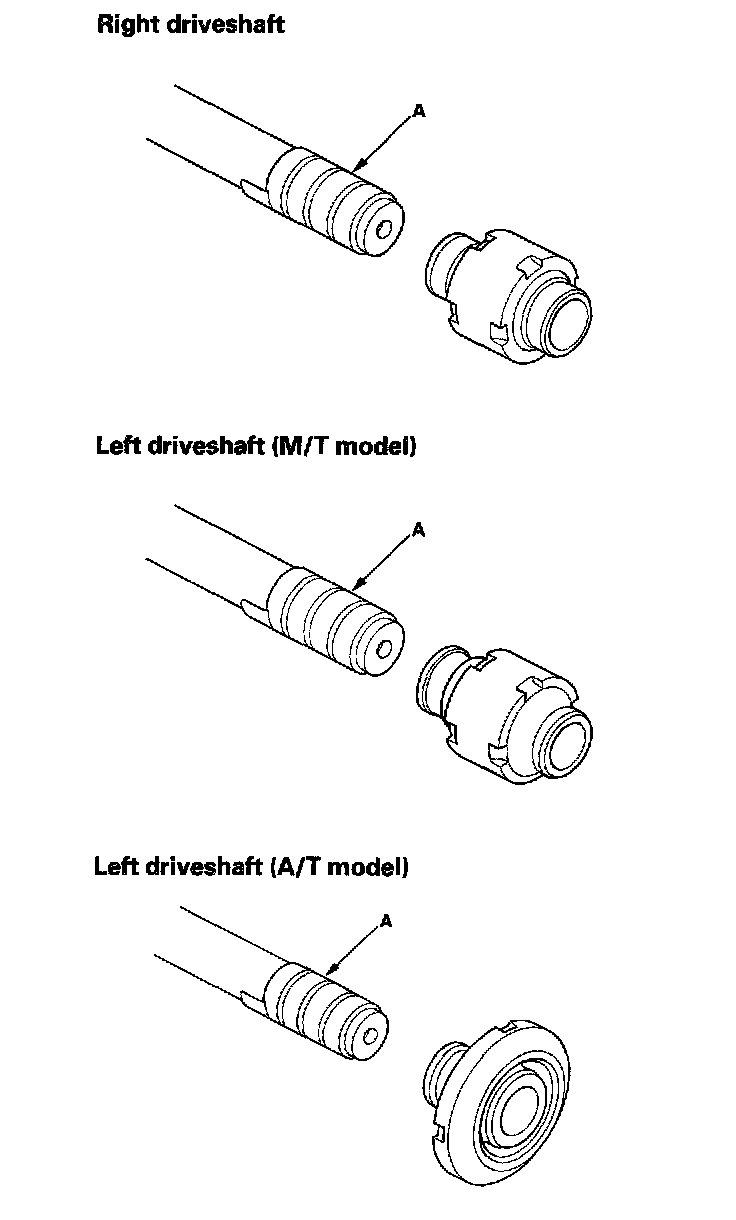 Right driveshaft

A

Left driveshaft (M/T model)

A

Left driveshaft (A/T model)

A