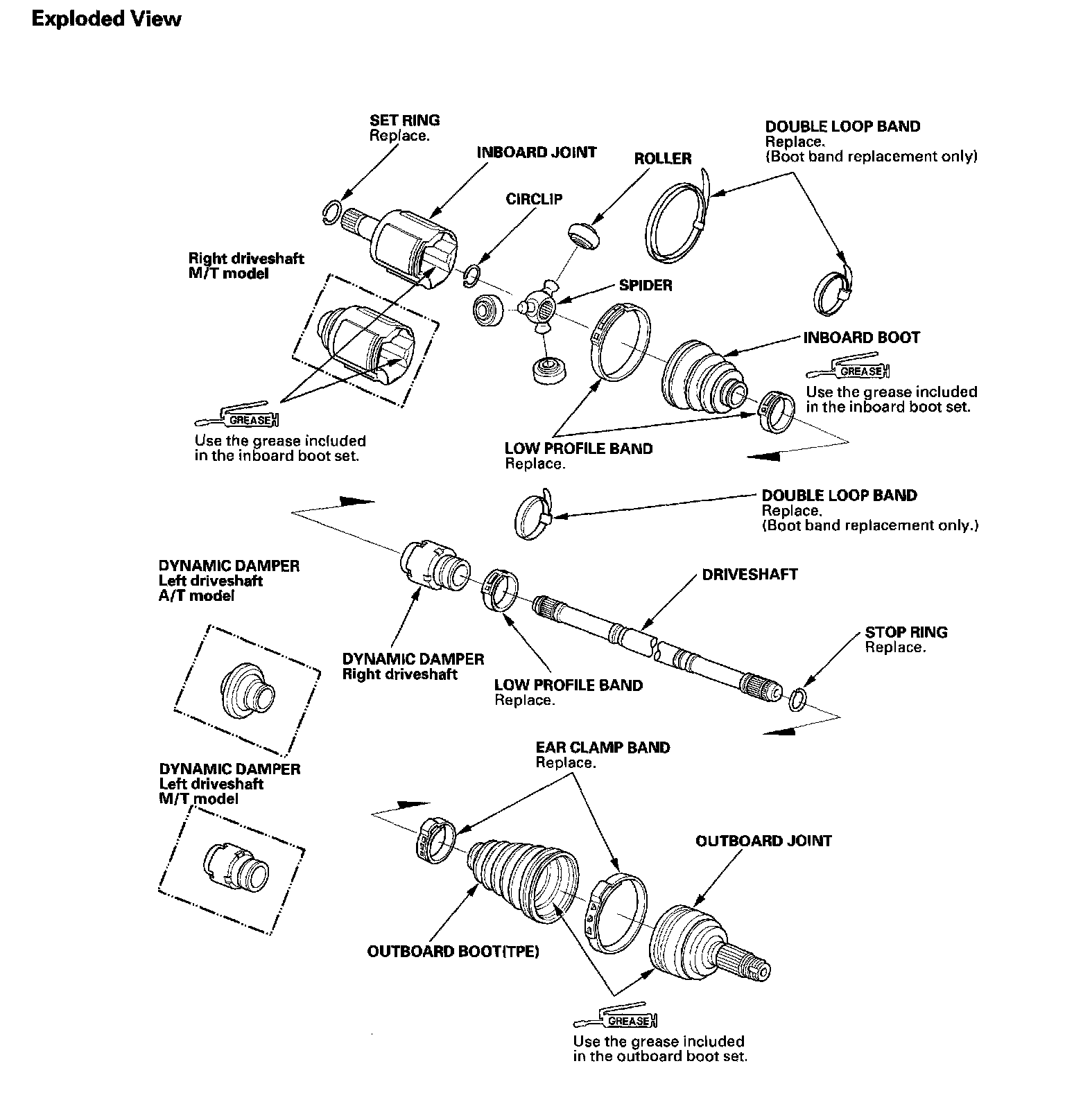 Exploded View

SET RING
Replace.

INBOARD JOINT

ROLLER

DOUBLE LOOP BAND
Replace.
(Boot band replacement only)

CIRCLIP

Right driveshaft
M/T model

SPIDER

INBOARD BOOT

GREASE
Use the grease included in the inboard boot set.

GREASE
Use the grease included in the inboard boot set.

LOW PROFILE BAND
Replace.

DOUBLE LOOP BAND
Replace.
(Boot band replacement only.)

DYNAMIC DAMPER
Left driveshaft
A/T model

DRIVESHAFT

STOP RING
Replace.

DYNAMIC DAMPER
Right driveshaft

LOW PROFILE BAND
Replace.

EAR CLAMP BAND
Replace.

DYNAMIC DAMPER
Left driveshaft
M/T model

OUTBOARD JOINT

OUTBOARD BOOT(TPE)

GREASE
Use the grease included in the outboard boot set.