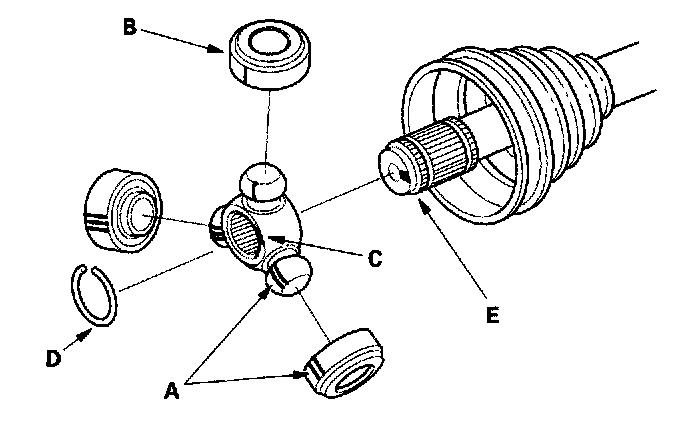 B

C

E

D

A