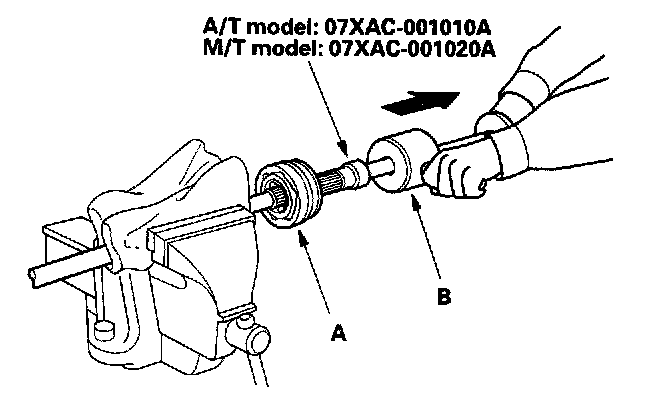 A/T model: 07XAC-001010A
M/T model: 07XAC-001020A

B

A