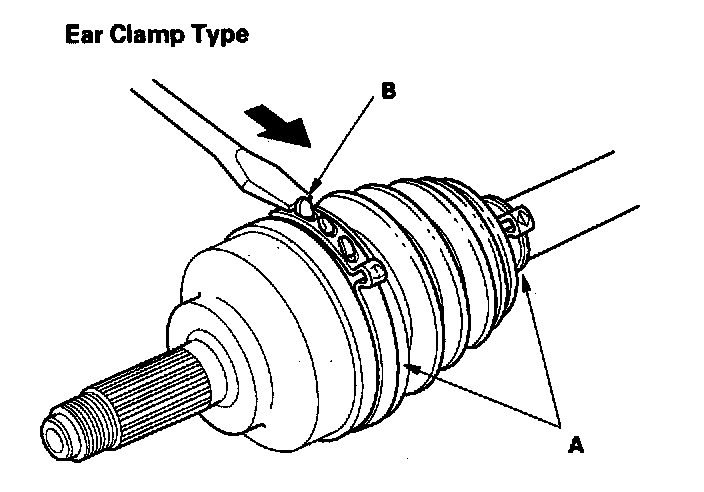 Ear Clamp Type

B

A