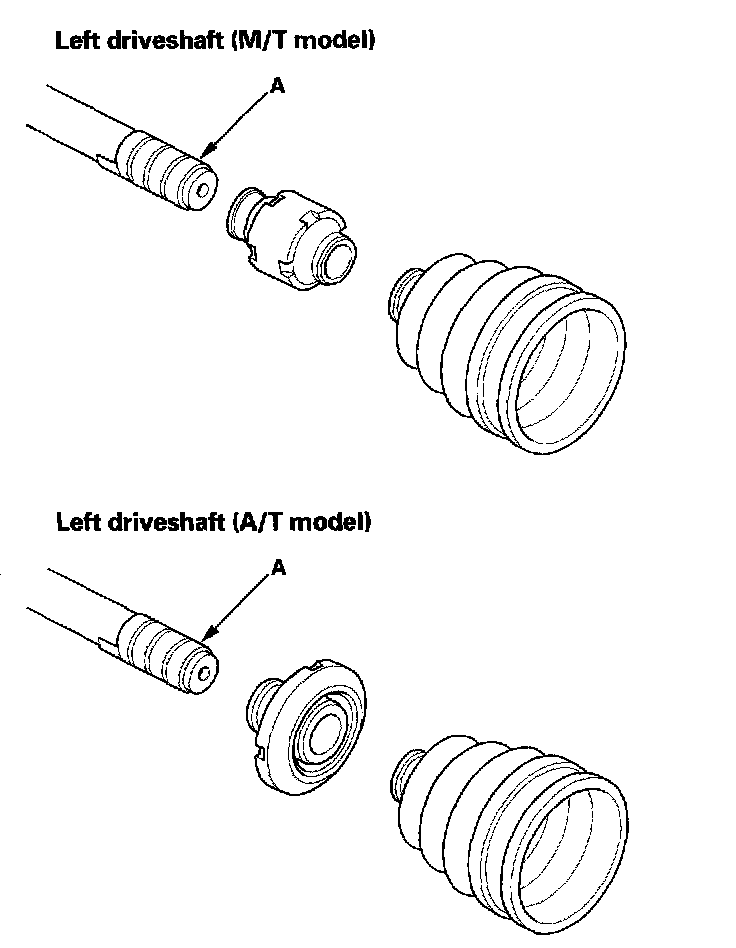 Left driveshaft (M/T model)

A

Left driveshaft (A/T model)

A