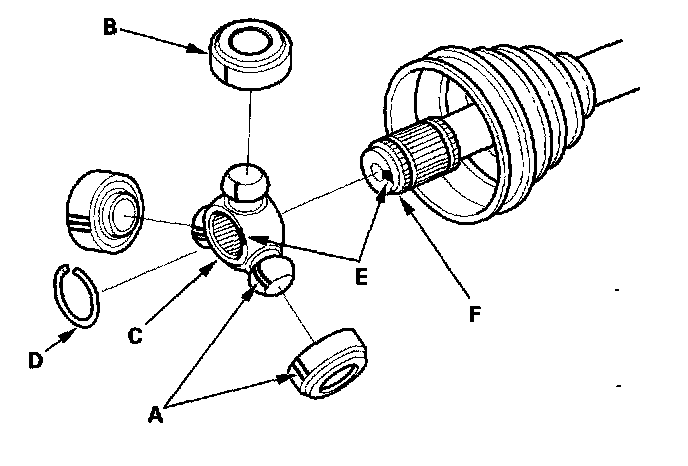 B
E
F
C
D
A