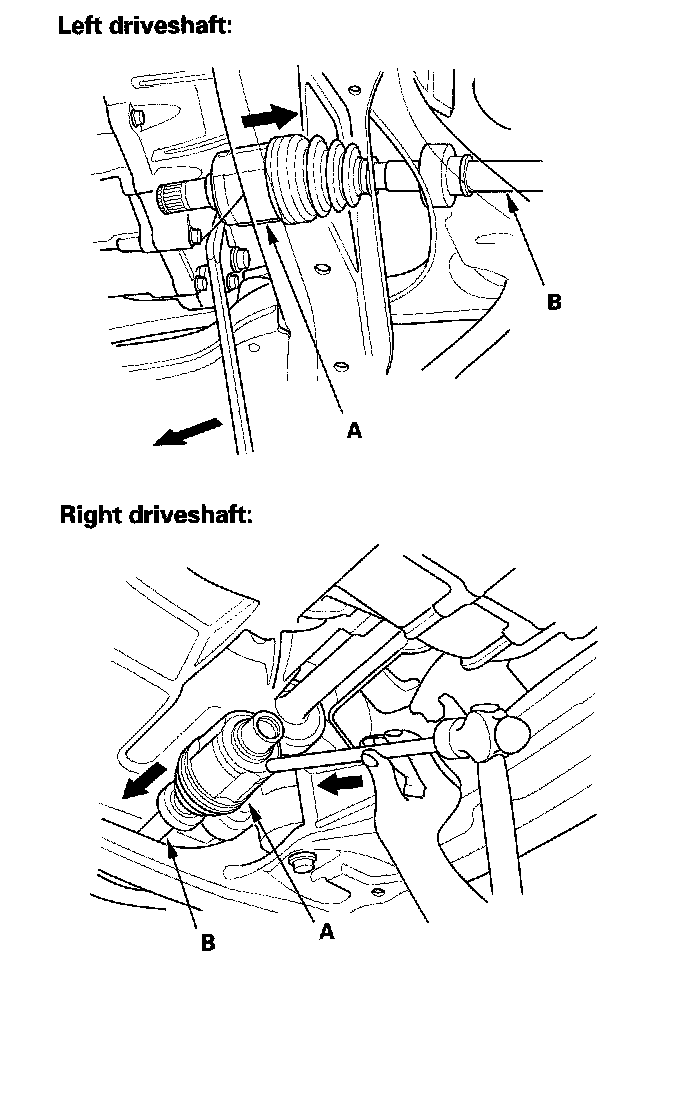 Left driveshaft:

B

A

Right driveshaft:

B

A