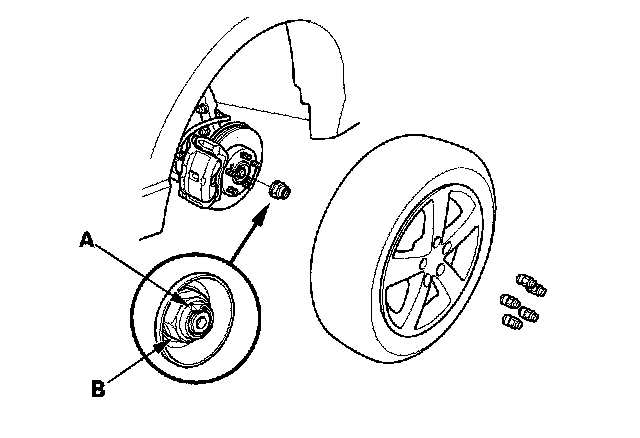 A

B