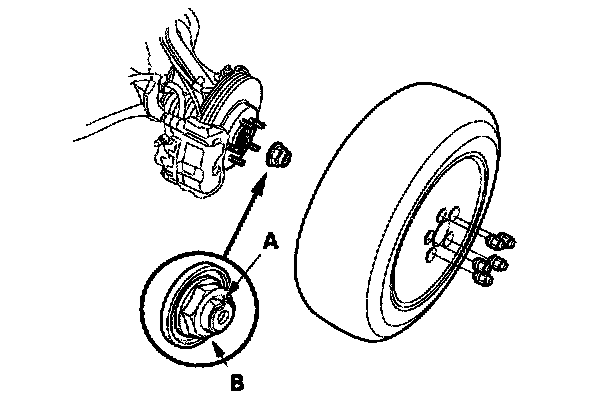 A
B