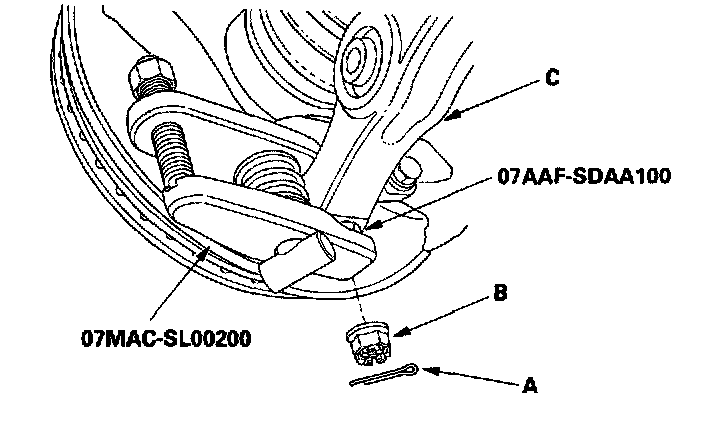 C
07AAF-SDAA100
B
07MAC-SL00200
A