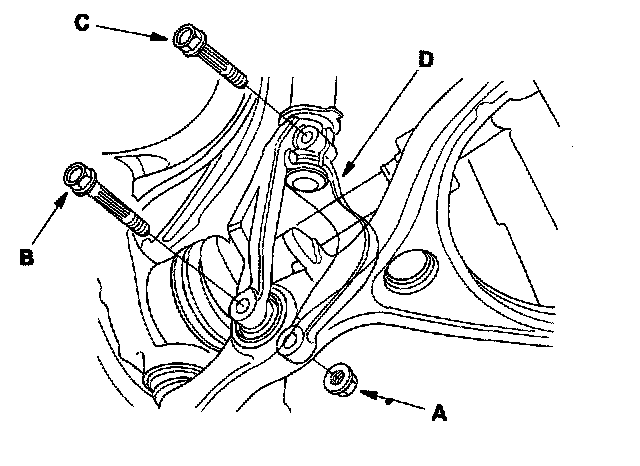 C

D

B

A