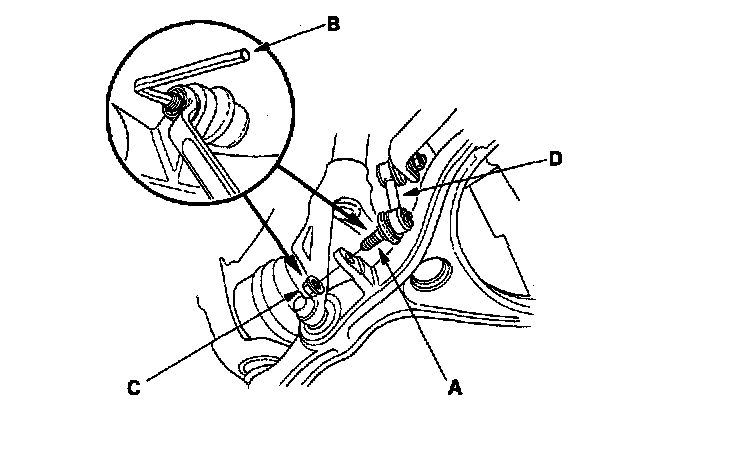 B

D

C

A