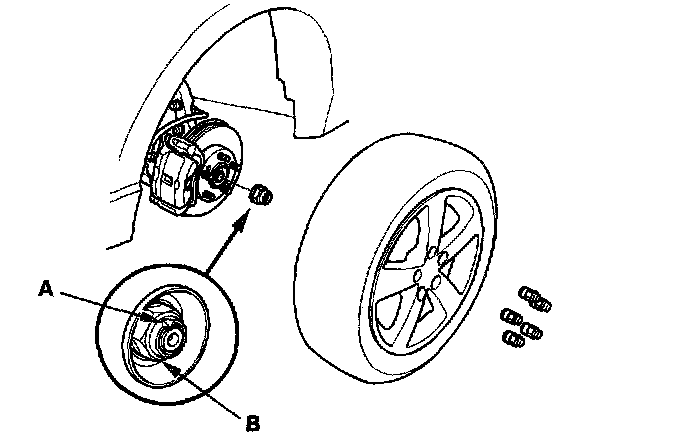 A

B