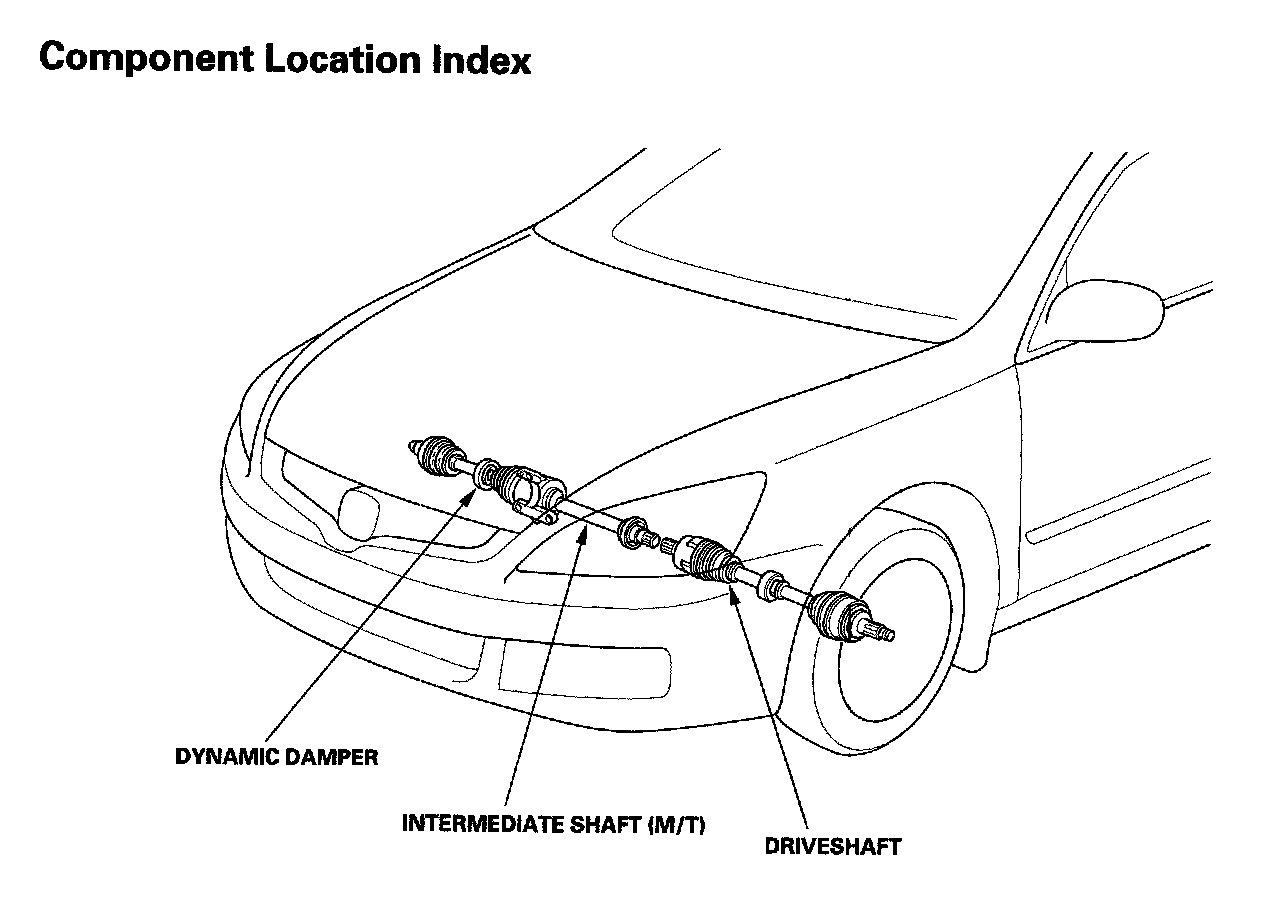 Component Location Index

DYNAMIC DAMPER

INTERMEDIATE SHAFT (M/T)

DRIVESHAFT