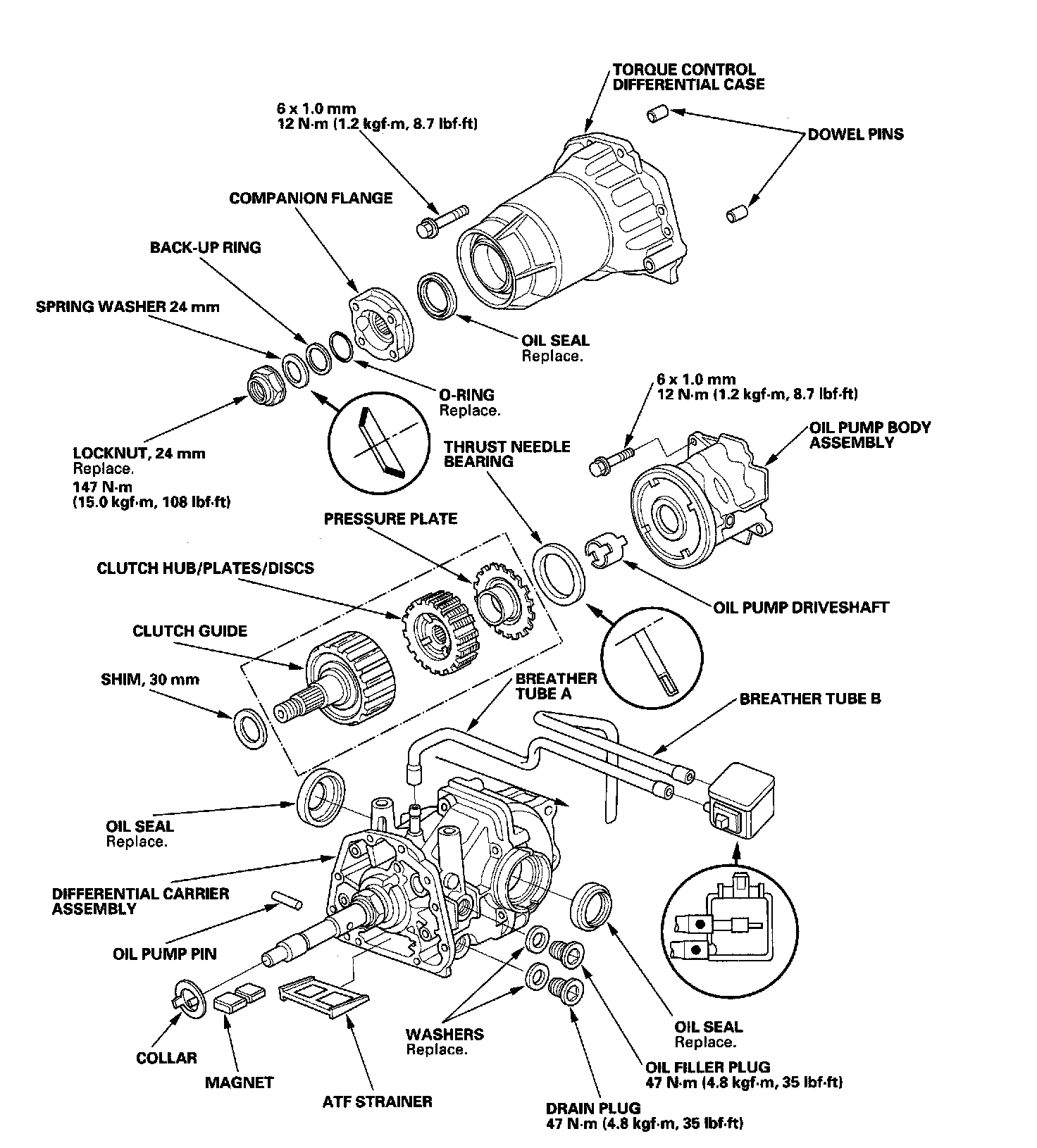 TORQUE CONTROL DIFFERENTIAL CASE

6 x 1.0 mm
12 N·m (1.2 kgf·m, 8.7 lbf·ft)

DOWEL PINS

COMPANION FLANGE

BACK-UP RING

SPRING WASHER 24 mm

OIL SEAL
Replace.

O-RING
Replace.

6 x 1.0 mm
12 N·m (1.2 kgf·m, 8.7 lbf·ft)

OIL PUMP BODY ASSEMBLY

LOCKNUT, 24 mm
Replace.
147 N·m
(15.0 kgf·m, 108 lbf·ft)

THRUST NEEDLE BEARING

PRESSURE PLATE

CLUTCH HUB/PLATES/DISCS

OIL PUMP DRIVESHAFT

CLUTCH GUIDE

SHIM, 30 mm

BREATHER TUBE A

BREATHER TUBE B

OIL SEAL
Replace.

DIFFERENTIAL CARRIER ASSEMBLY

OIL PUMP PIN

COLLAR

MAGNET

ATF STRAINER

WASHERS
Replace.

OIL SEAL
Replace.

OIL FILLER PLUG
47 N·m (4.8 kgf·m, 35 lbf·ft)

DRAIN PLUG
47 N·m (4.8 kgf·m, 35 lbf·ft)