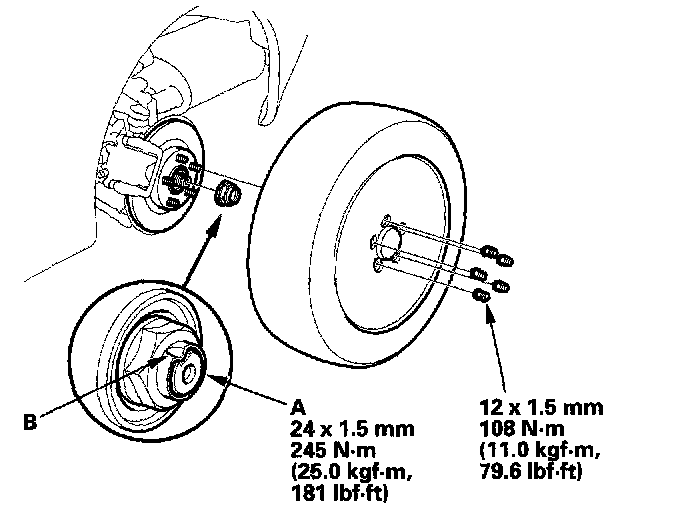 B

A
24 x 1.5 mm
245 N·m
(25.0 kgf·m,
181 lbf·ft)

12 x 1.5 mm
108 N·m
(11.0 kgf·m,
79.6 lbf·ft)