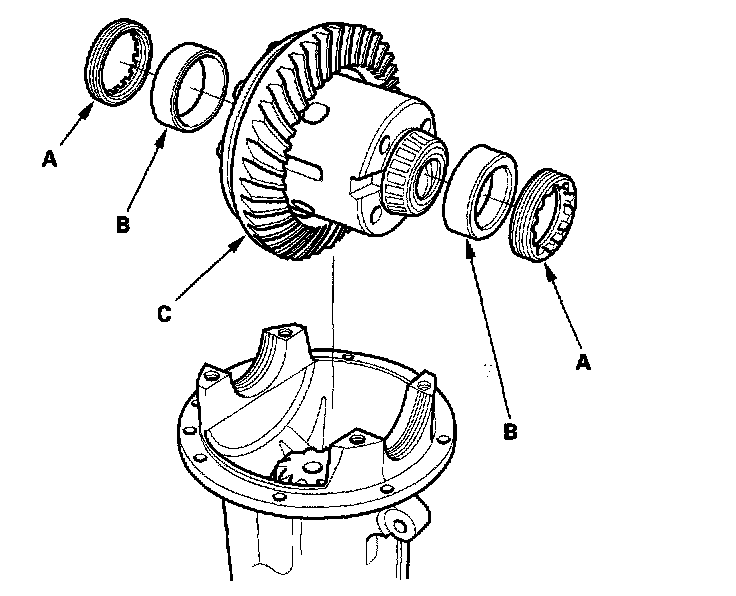 A
B
C
A
B