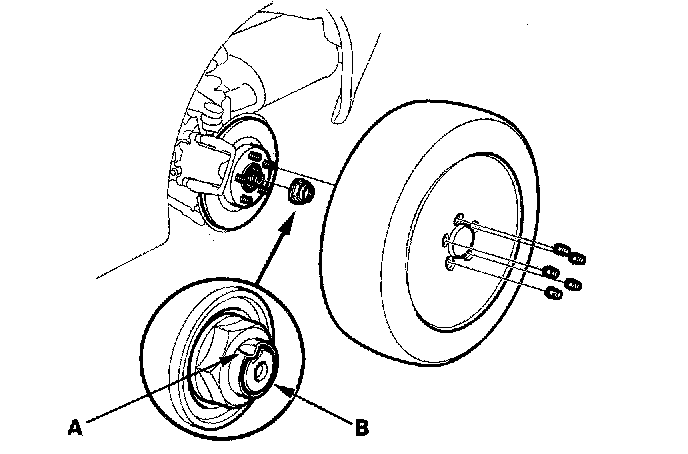 A
B