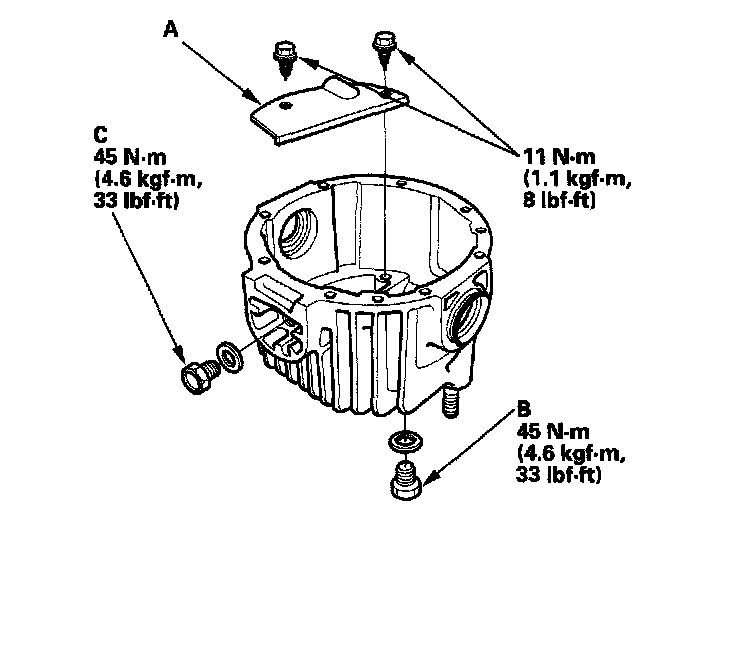 A

C
45 N·m
(4.6 kgf·m,
33 lbf·ft)

11 N·m
(1.1 kgf·m,
8 lbf·ft)

B
45 N·m
(4.6 kgf·m,
33 lbf·ft)