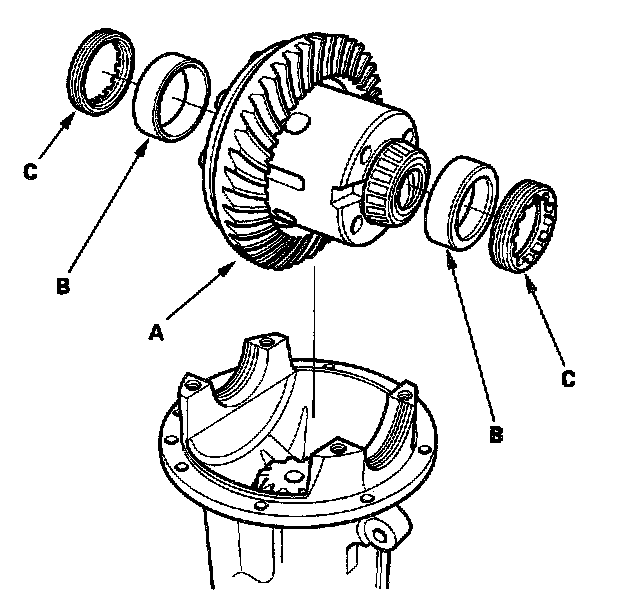 C
B
A
B
C