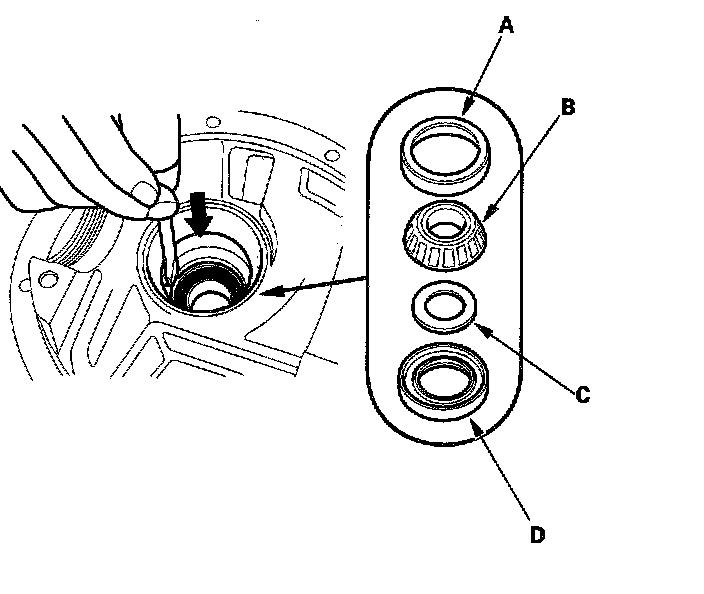 A
B
C
D