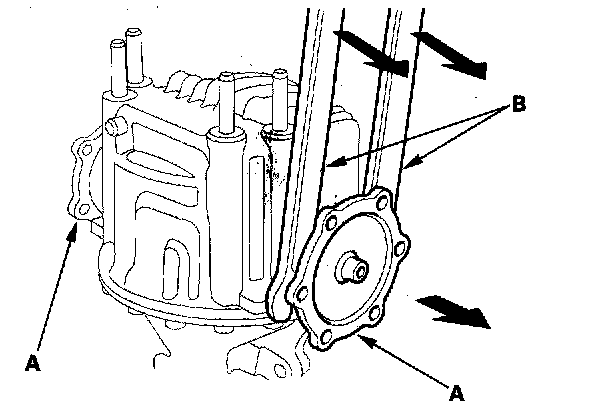 B
A
A