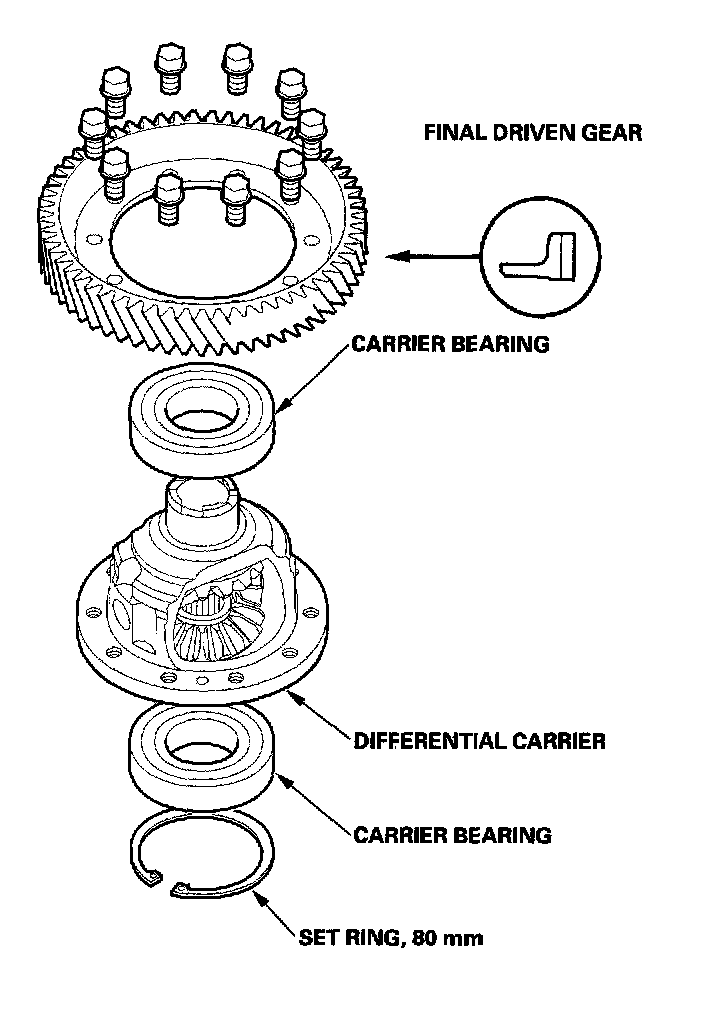 FINAL DRIVEN GEAR

CARRIER BEARING

DIFFERENTIAL CARRIER

CARRIER BEARING

SET RING, 80 mm