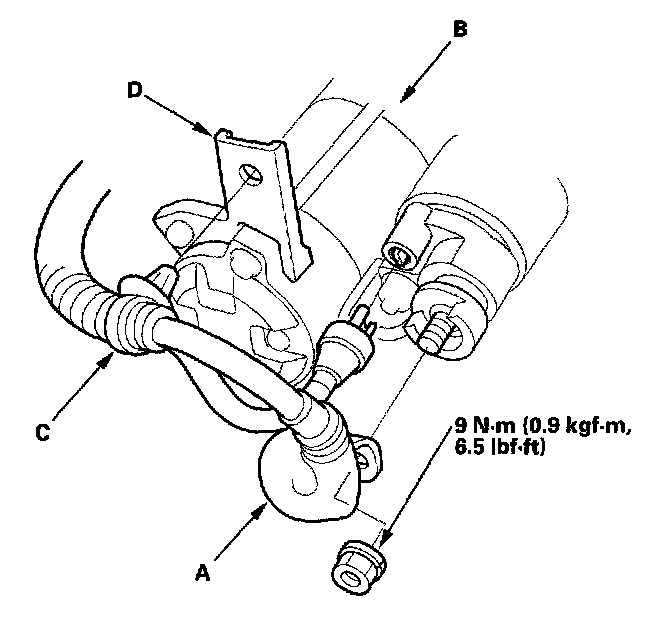 B

D

C

9 N·m (0.9 kgf·m, 6.5 lbf·ft)

A