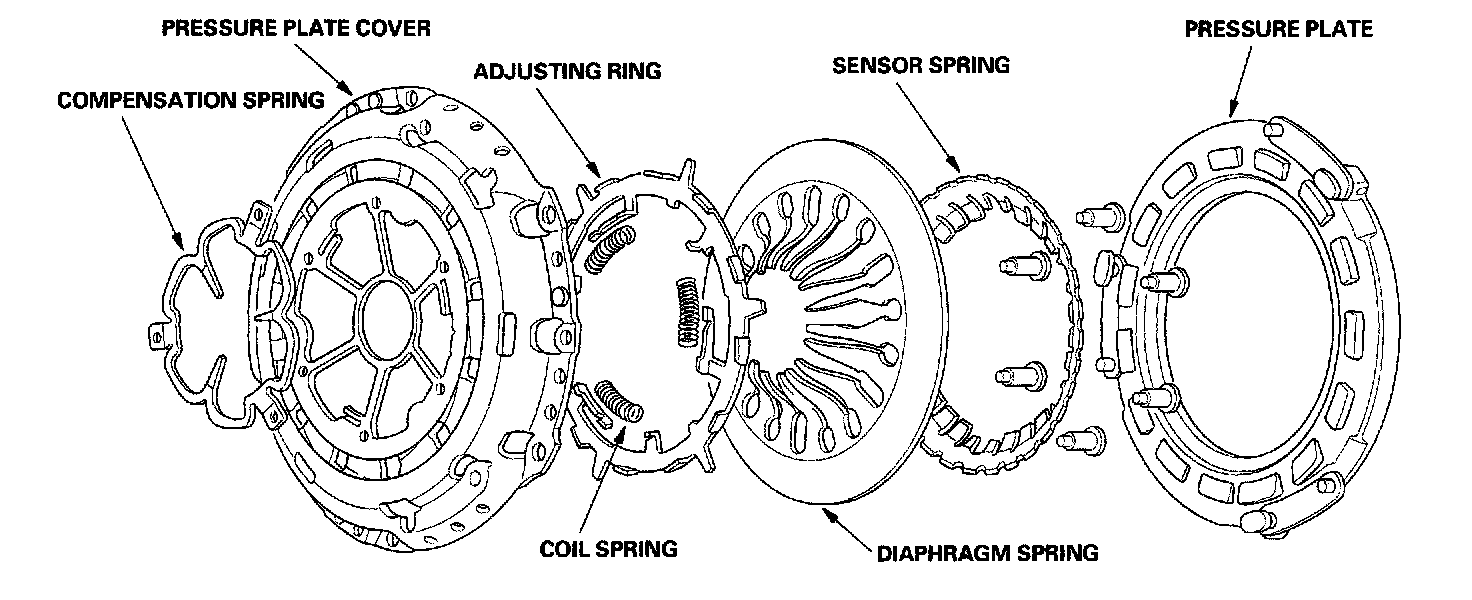 PRESSURE PLATE COVER
ADJUSTING RING
SENSOR SPRING
PRESSURE PLATE
COMPENSATION SPRING
COIL SPRING
DIAPHRAGM SPRING