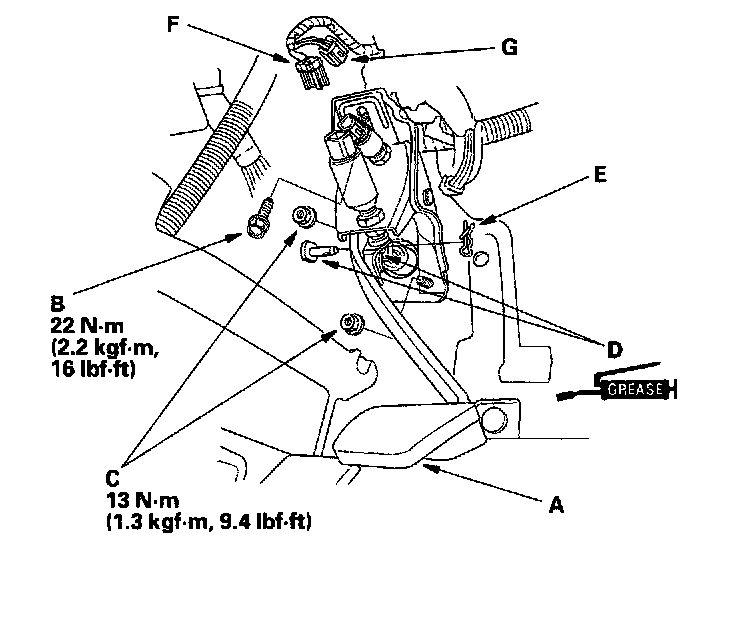 F

G

E

B
22 N·m
(2.2 kgf·m,
16 lbf·ft)

D

GREASE

C
13 N·m
(1.3 kgf·m, 9.4 lbf·ft)

A