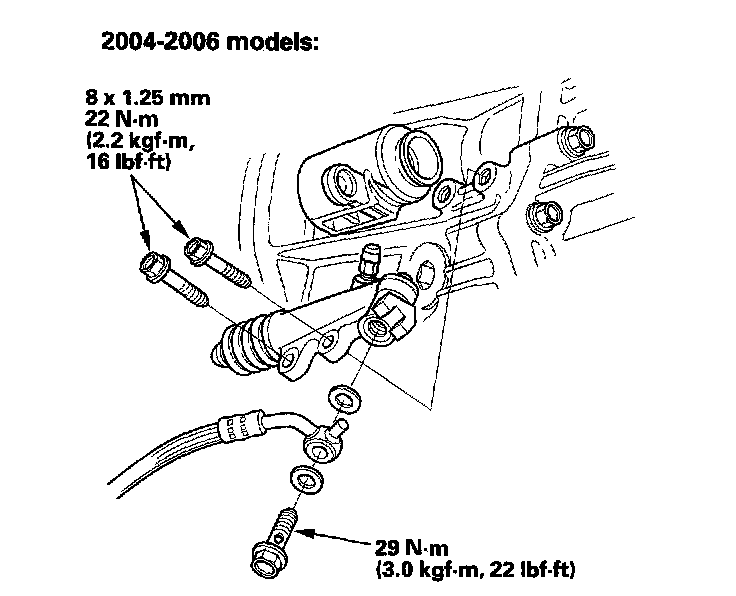 2004-2006 models:

8 x 1.25 mm
22 N·m
(2.2 kgf·m,
16 lbf·ft)

29 N·m
(3.0 kgf·m, 22 lbf·ft)