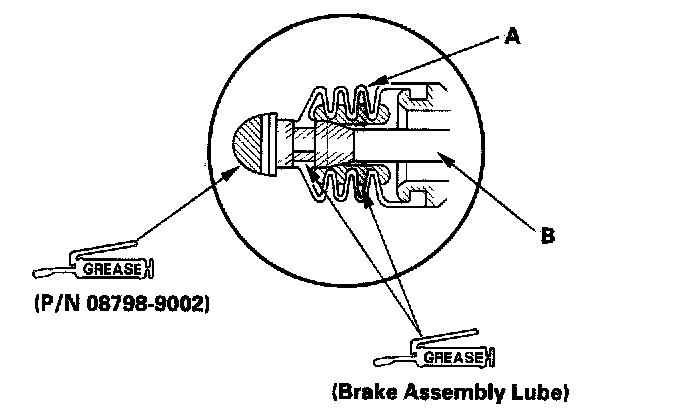 A

B

GREASE

(P/N 08798-9002)

GREASE

(Brake Assembly Lube)