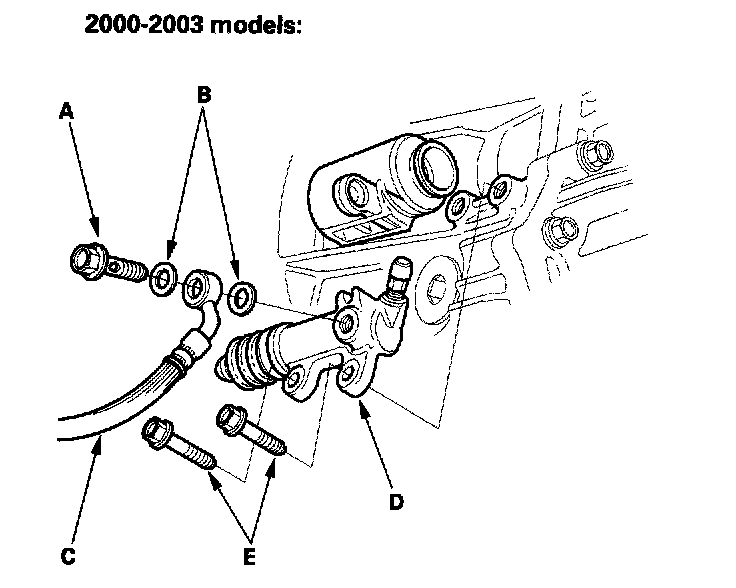 2000-2003 models:

A

B

C

D

E