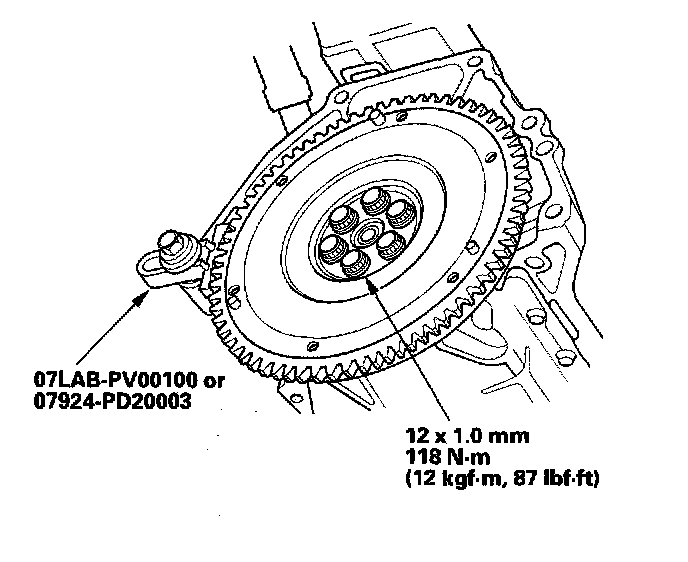 07LAB-PV00100 or
07924-PD20003

12 x 1.0 mm
118 N·m
(12 kgf·m, 87 lbf·ft)