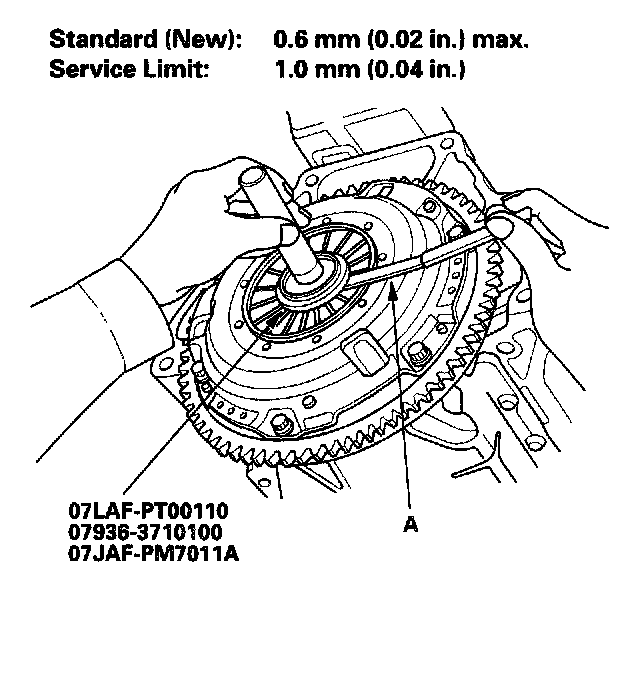 Standard (New): 0.6 mm (0.02 in.) max.
Service Limit: 1.0 mm (0.04 in.)

07LAF-PT00110
07936-3710100
07JAF-PM7011A

A