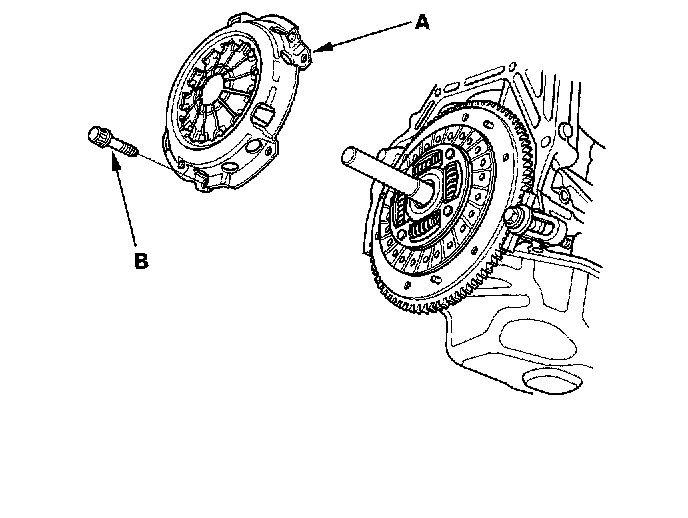 A

B