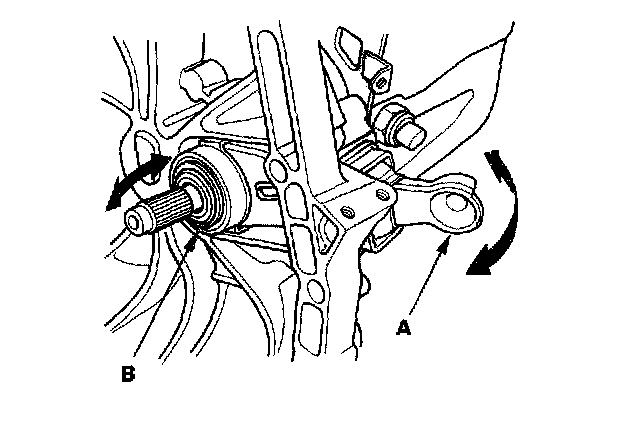 A

B