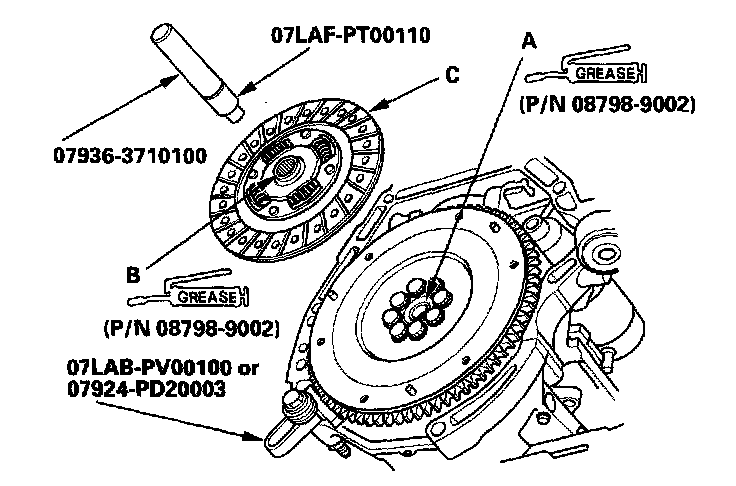 07LAF-PT00110

A

C

GREASE

(P/N 08798-9002)

07936-3710100

B

GREASE

(P/N 08798-9002)

07LAB-PV00100 or
07924-PD20003