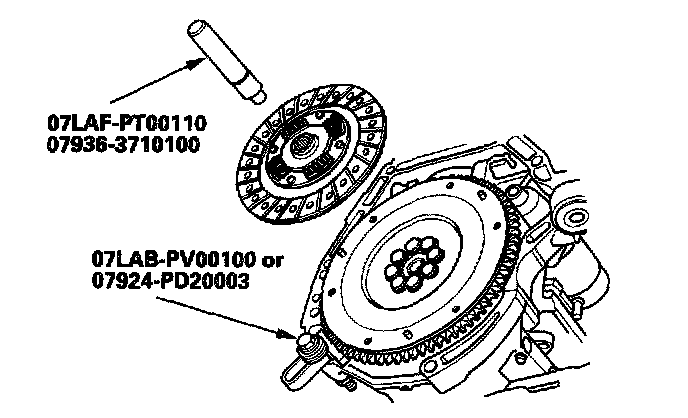 07LAF-PT00110
07936-3710100

07LAB-PV00100 or
07924-PD20003