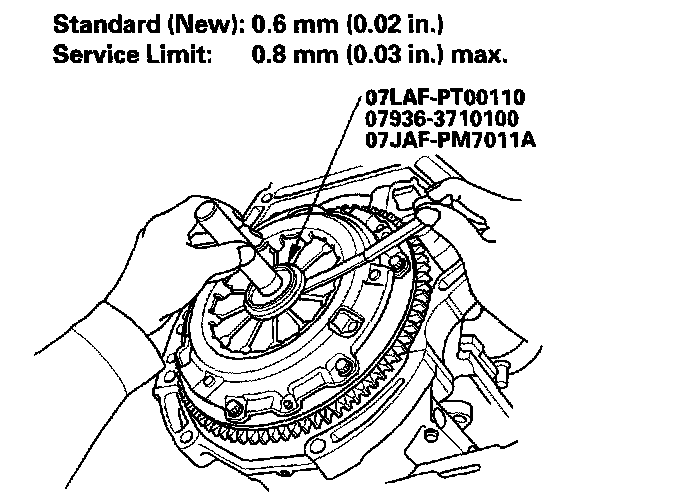 Standard (New): 0.6 mm (0.02 in.)
Service Limit: 0.8 mm (0.03 in.) max.

07LAF-PT00110
07936-3710100
07JAF-PM7011A