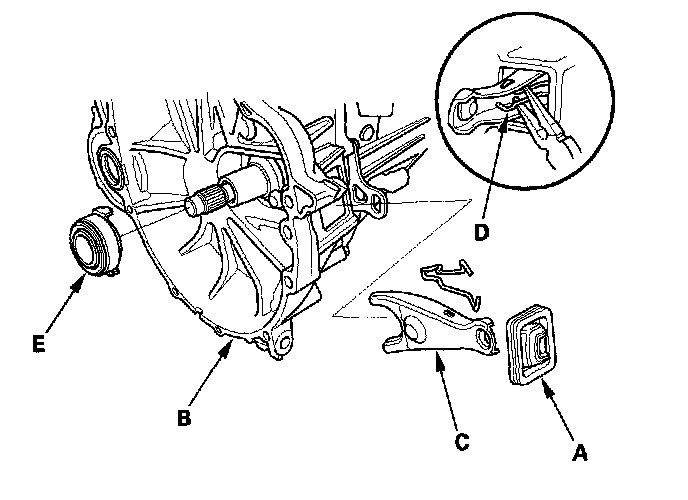 D

E

B

C

A