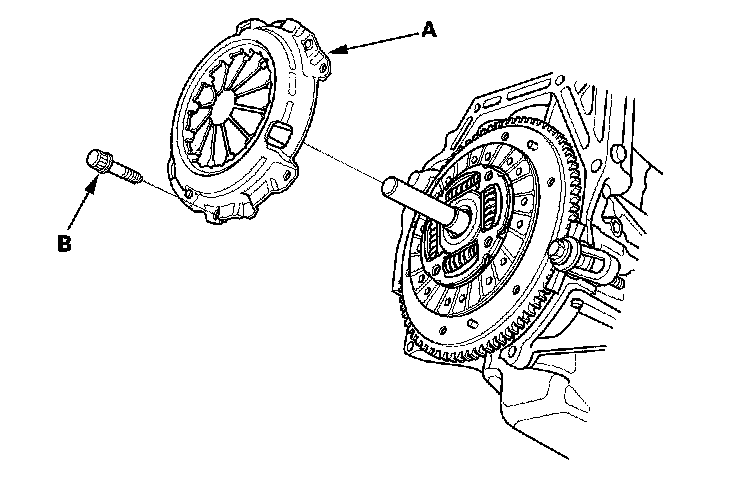 A

B