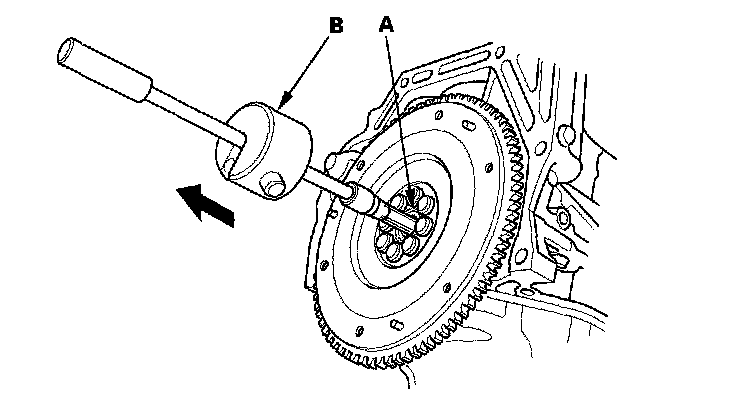 B

A