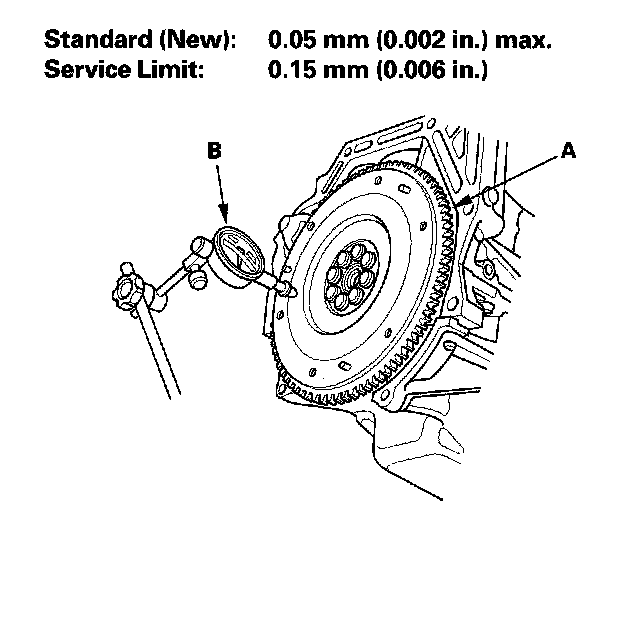 Standard (New): 0.05 mm (0.002 in.) max.
Service Limit: 0.15 mm (0.006 in.)

B

A