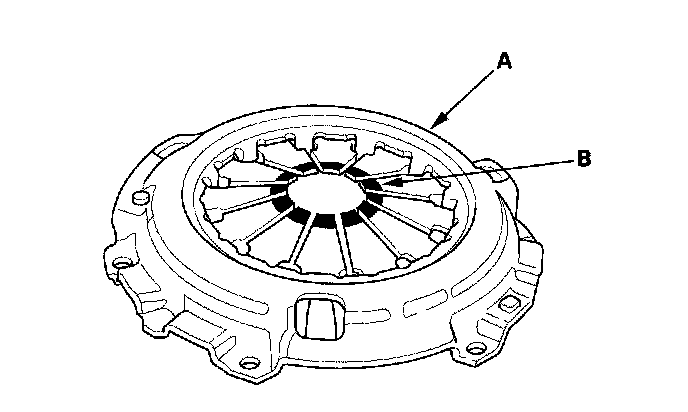 A

B